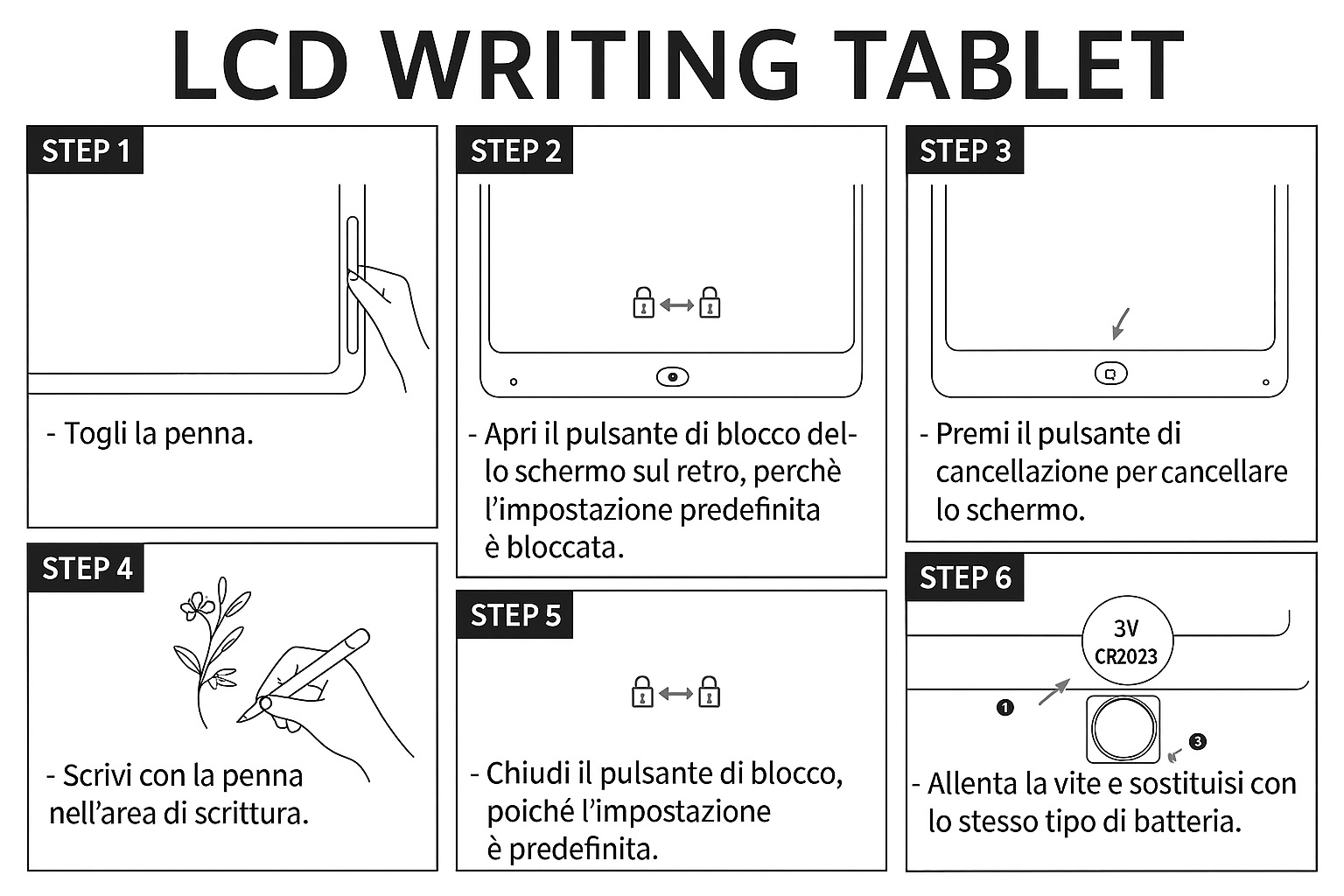 LCD WRITING TABLET

STEP 1

- Togli la penna.

STEP 2

- Apri il pulsante di blocco dello schermo sul retro, perchè l'impostazione predefinita è bloccata.

STEP 3

- Premi il pulsante di cancellazione per cancellare lo schermo.

STEP 4

- Scrivi con la penna nell'area di scrittura.

STEP 5

- Chiudi il pulsante di blocco, poiché l'impostazione è predefinita.

STEP 6

3V
CR2023

1

3

- Allenta la vite e sostituisi con lo stesso tipo di batteria.